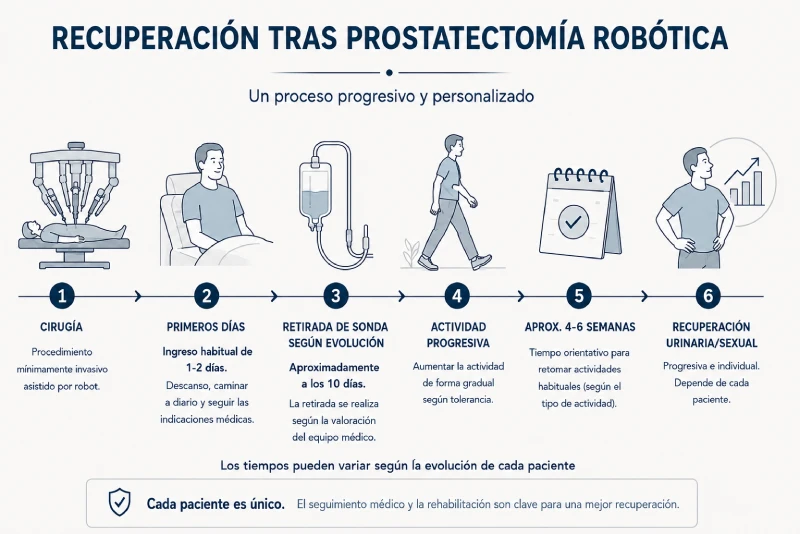 RECUPERACIÓN TRAS PROSTATECTOMÍA ROBÓTICA

Un proceso progresivo y personalizado

1
CIRUGÍA
Procedimiento mínimamente invasivo asistido por robot.

2
PRIMEROS DÍAS
Ingreso habitual de 1-2 días.
Descanso, caminar a diario y seguir las indicaciones médicas.

3
RETIRADA DE SONDA SEGÚN EVOLUCIÓN
Aproximadamente a los 10 días.
La retirada se realiza según la valoración del equipo médico.

4
ACTIVIDAD PROGRESIVA
Aumentar la actividad de forma gradual según tolerancia.

5
APROX. 4-6 SEMANAS
Tiempo orientativo para retomar actividades habituales (según el tipo de actividad).

6
RECUPERACIÓN URINARIA/SEXUAL
Progresiva e individual. Depende de cada paciente.

Los tiempos pueden variar según la evolución de cada paciente

Cada paciente es único. El seguimiento médico y la rehabilitación son clave para una mejor recuperación.